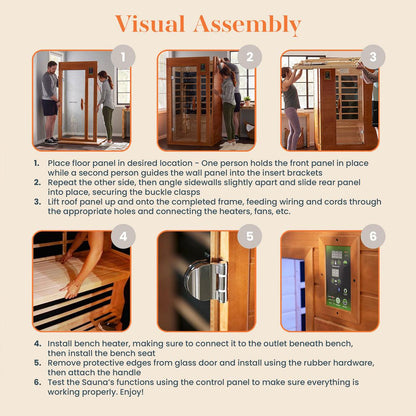 Visual Assembly

1

2

3

1. Place floor panel in desired location - One person holds the front panel in place while a second person guides the wall panel into the insert brackets
2. Repeat the other side, then angle sidewalls slightly apart and slide rear panel into place, securing the buckle clasps
3. Lift roof panel up and onto the completed frame, feeding wiring and cords through the appropriate holes and connecting the heaters, fans, etc.

4

5

6

4. Install bench heater, making sure to connect it to the outlet beneath bench, then install the bench seat
5. Remove protective edges from glass door and install using the rubber hardware, then attach the handle
6. Test the Sauna's functions using the control panel to make sure everything is working properly. Enjoy!